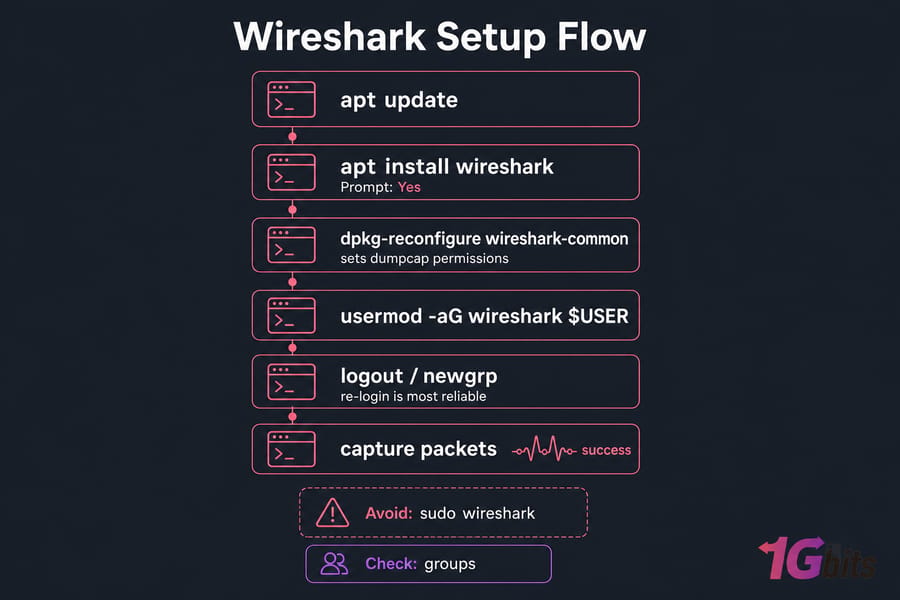 Wireshark Setup Flow

apt update

apt install wireshark
Prompt: Yes

dpkg-reconfigure wireshark-common
sets dumpcap permissions

usermod -aG wireshark $USER

logout / newgrp
re-login is most reliable

capture packets success

Avoid: sudo wireshark

Check: groups

1Gbits