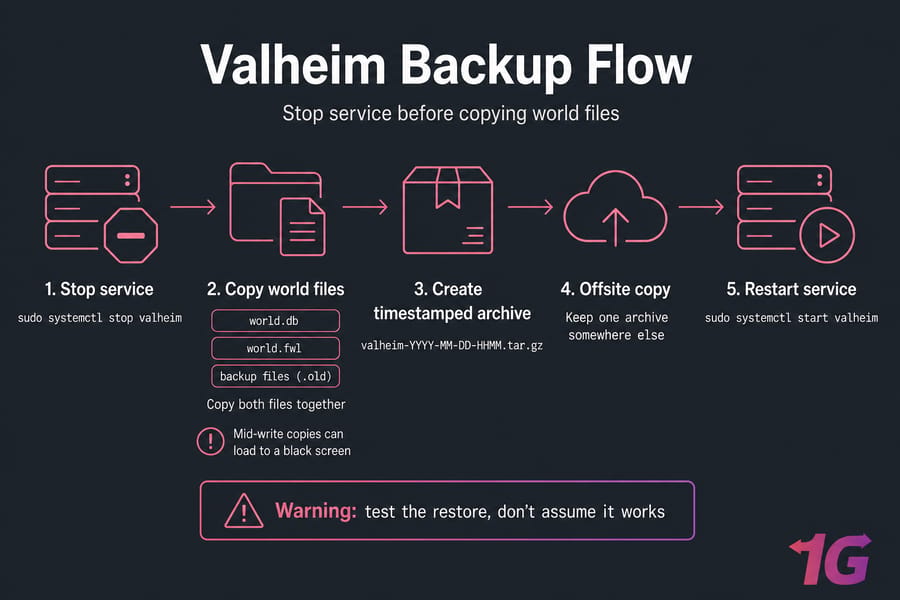 Valheim Backup Flow

Stop service before copying world files

1. Stop service

sudo systemctl stop valheim

2. Copy world files

world.db

world.fwl

backup files (.old)

Copy both files together

Mid-write copies can load to a black screen

3. Create timestamped archive

valheim-YYYY-MM-DD-HHMM.tar.gz

4. Offsite copy

Keep one archive somewhere else

5. Restart service

sudo systemctl start valheim

Warning: test the restore, don't assume it works

1G