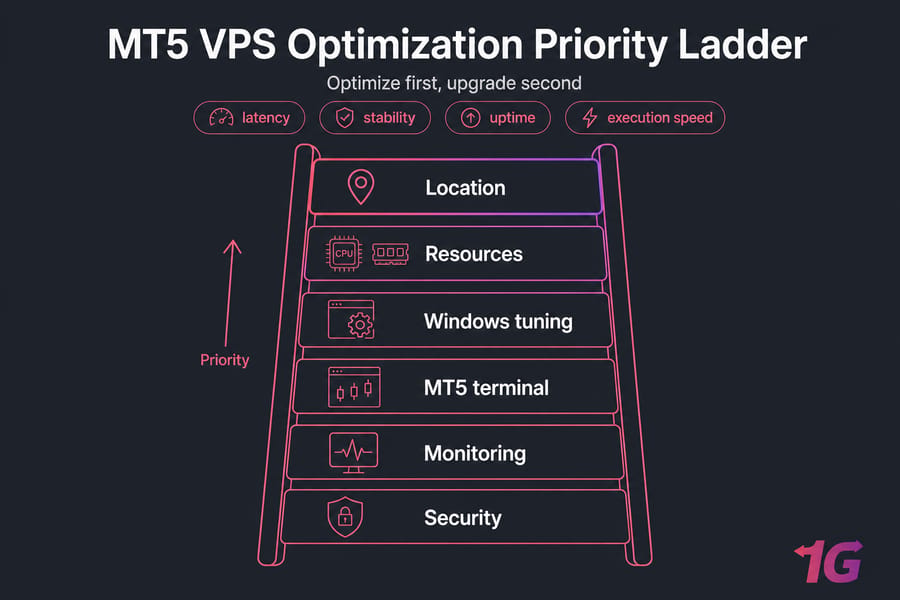 MT5 VPS Optimization Priority Ladder

Optimize first, upgrade second

latency stability uptime execution speed

Location

CPU Resources

Windows tuning

Priority

MT5 terminal

Monitoring

Security

1G