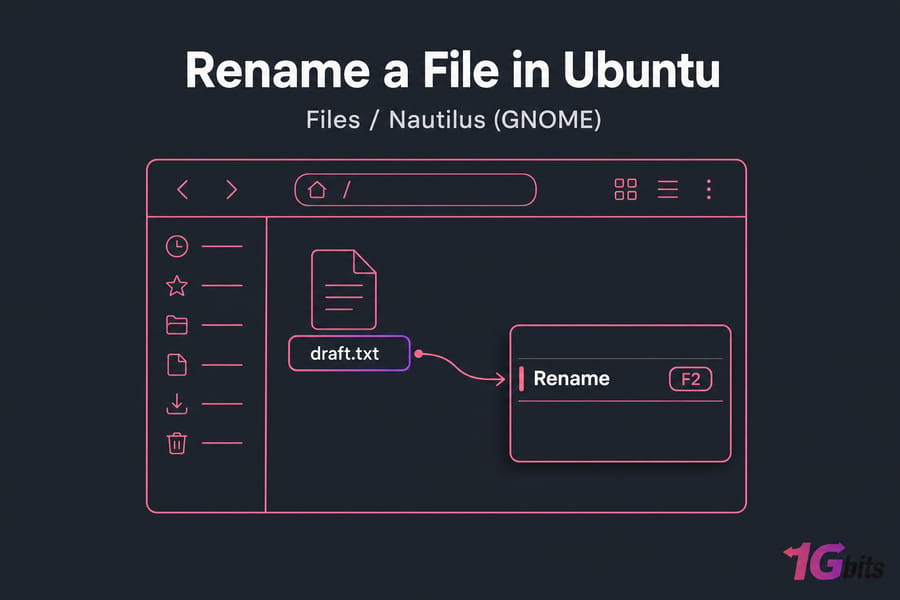 Rename a File in Ubuntu

Files / Nautilus (GNOME)

/

draft.txt

Rename F2

1Gbits