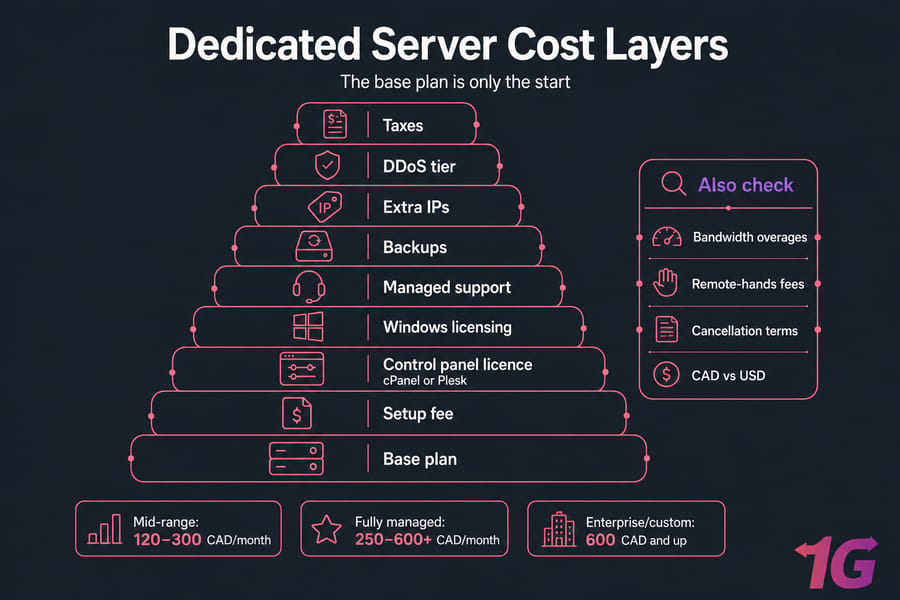 Dedicated Server Cost Layers

The base plan is only the start

Taxes

DDoS tier

IP

Extra IPs

Backups

Managed support

Windows licensing

Control panel licence
cPanel or Plesk

Setup fee

Base plan

Also check

Bandwidth overages

Remote-hands fees

Cancellation terms

CAD vs USD

Mid-range:
120–300 CAD/month

Fully managed:
250–600+ CAD/month

Enterprise/custom:
600 CAD and up

1G